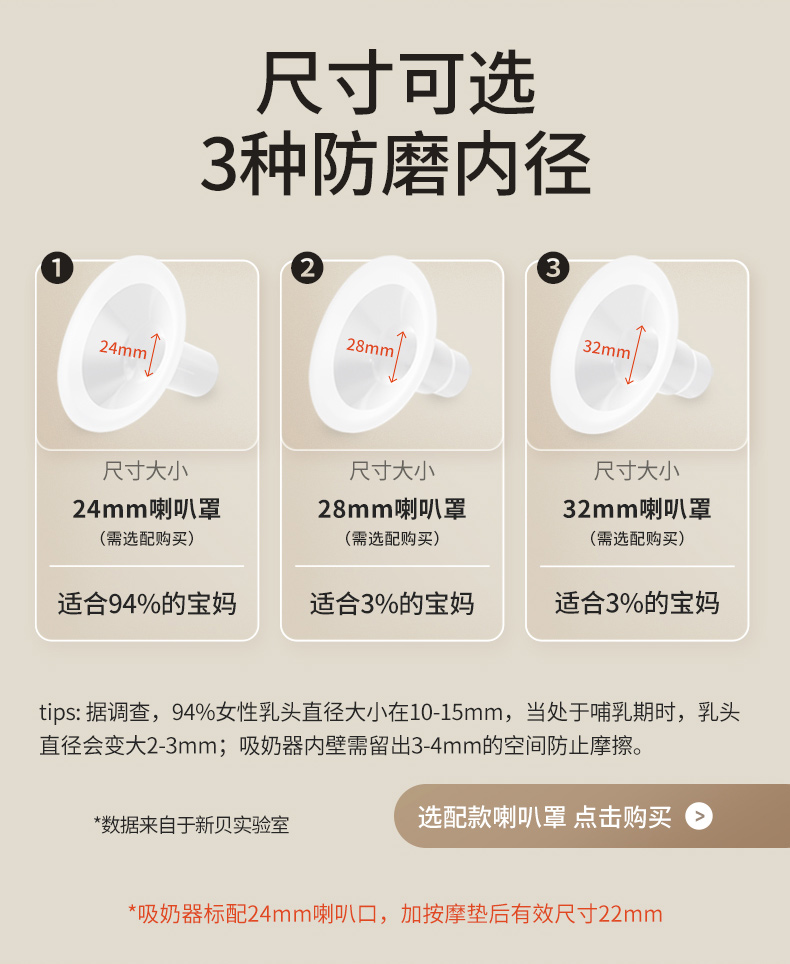 尺寸可选
3种防磨内径

1
24mm
尺寸大小
24mm喇叭罩
（需选配购买）
适合94%的宝妈

2
28mm
尺寸大小
28mm喇叭罩
（需选配购买）
适合3%的宝妈

3
32mm
尺寸大小
32mm喇叭罩
（需选配购买）
适合3%的宝妈

tips: 据调查，94%女性乳头直径大小在10-15mm，当处于哺乳期时，乳头直径会变大2-3mm；吸奶器内壁需留出3-4mm的空间防止摩擦。

*数据来自于新贝实验室

选配款喇叭罩 点击购买 >

*吸奶器标配24mm喇叭口，加按摩垫后有效尺寸22mm