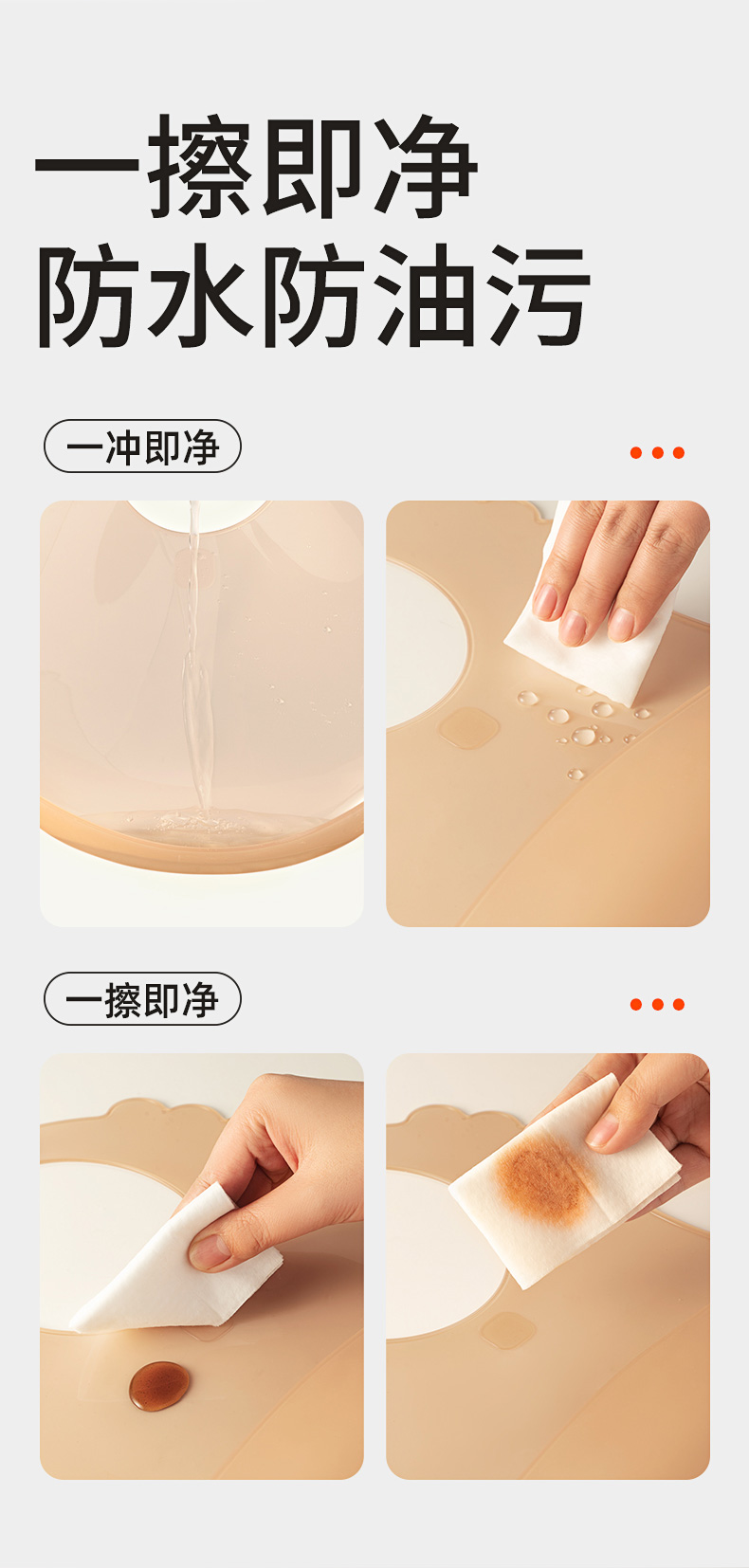 一擦即净
防水防油污

一冲即净

一擦即净