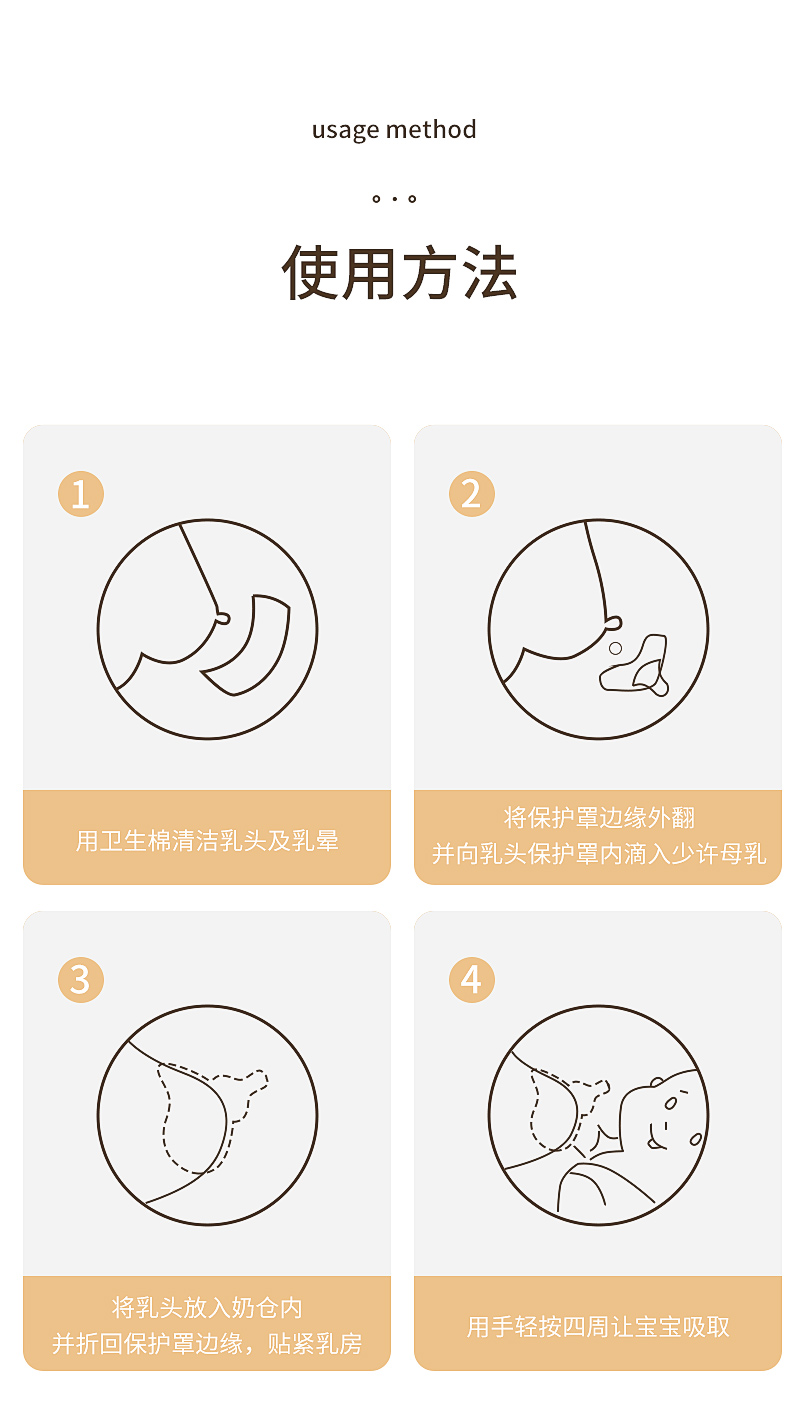 usage method

使用方法

1

用卫生棉清洁乳头及乳晕

2

将保护罩边缘外翻
并向乳头保护罩内滴入少许母乳

3

将乳头放入奶仓内
并折回保护罩边缘，贴紧乳房

4

用手轻按四周让宝宝吸取