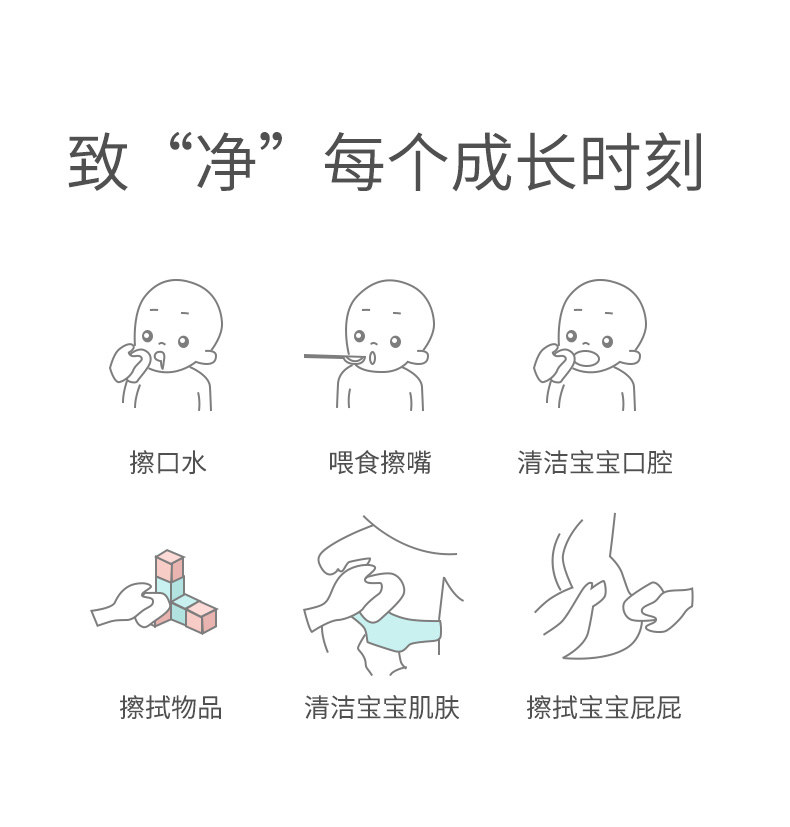 致“净”每个成长时刻

擦口水

喂食擦嘴

清洁宝宝口腔

擦拭物品

清洁宝宝肌肤

擦拭宝宝屁屁